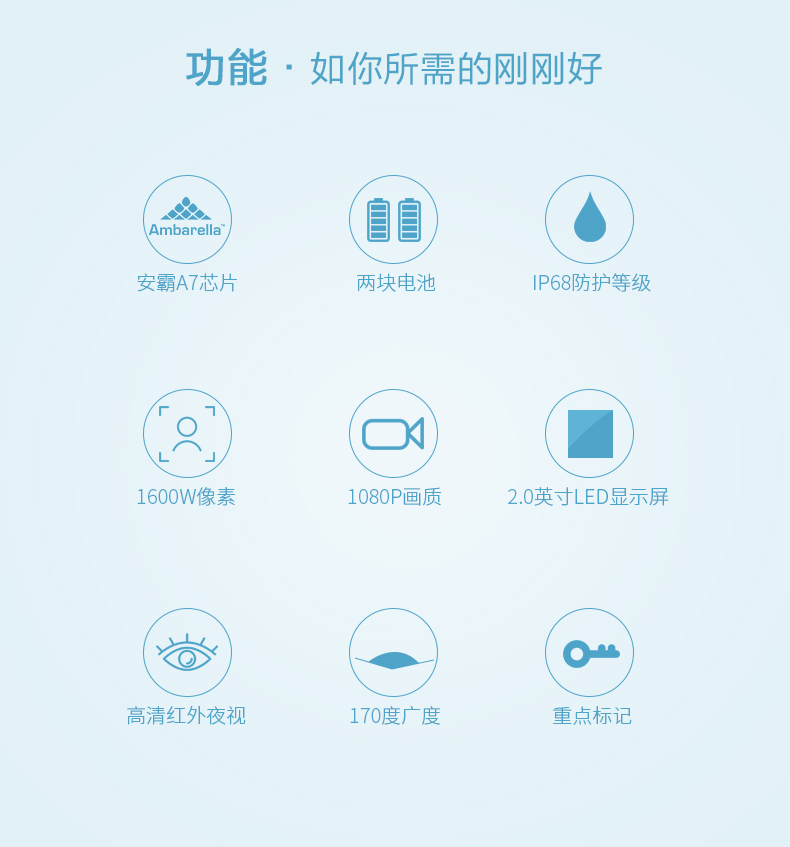 功能 · 如你所需的刚刚好

Ambarella™

安霸A7芯片

两块电池

IP68防护等级

1600W像素

1080P画质

2.0英寸LED显示屏

高清红外夜视

170度广度

重点标记