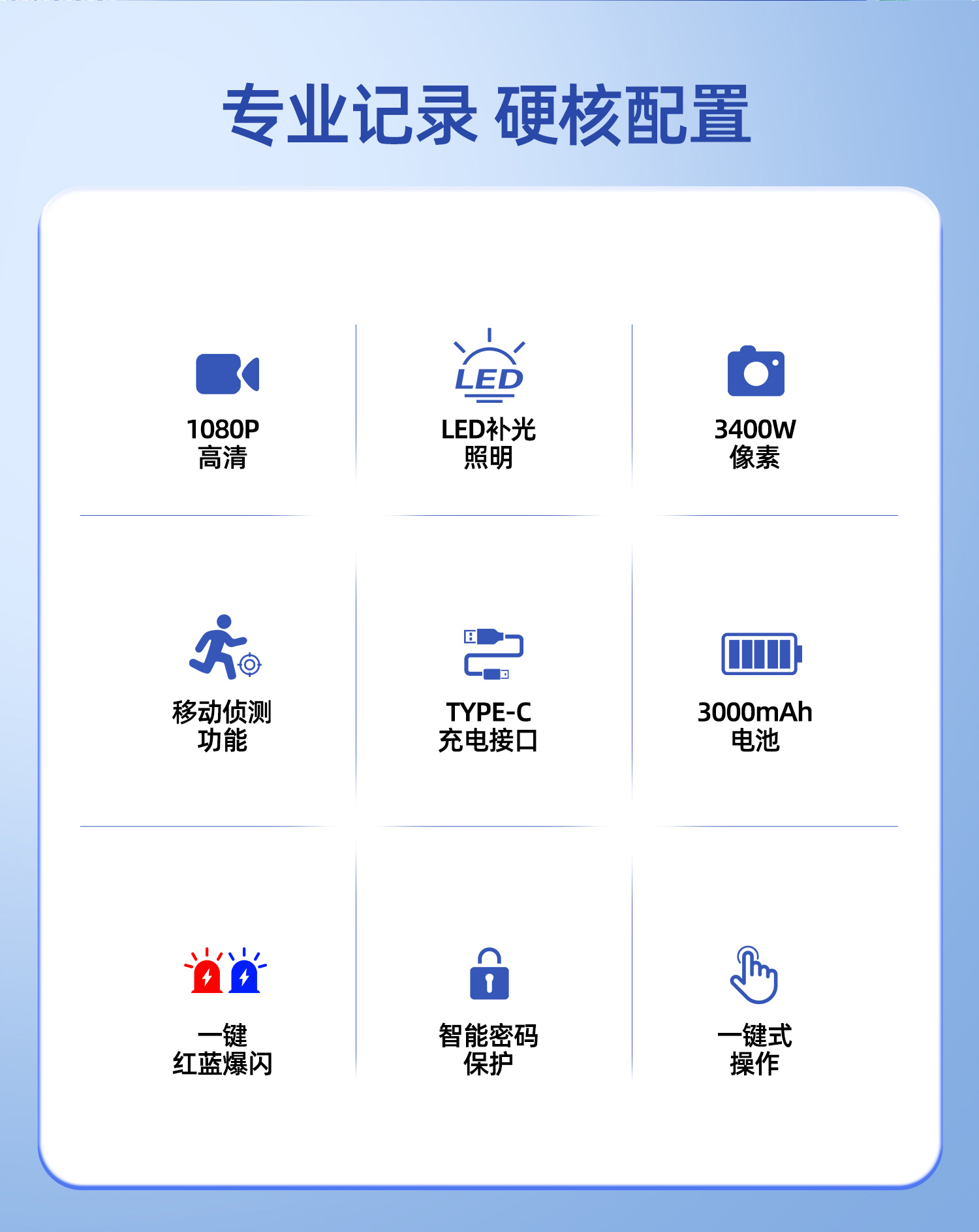 专业记录 硬核配置

1080P
高清

LED
LED补光
照明

3400W
像素

移动侦测
功能

TYPE-C
充电接口

3000mAh
电池

一键
红蓝爆闪

智能密码
保护

一键式
操作