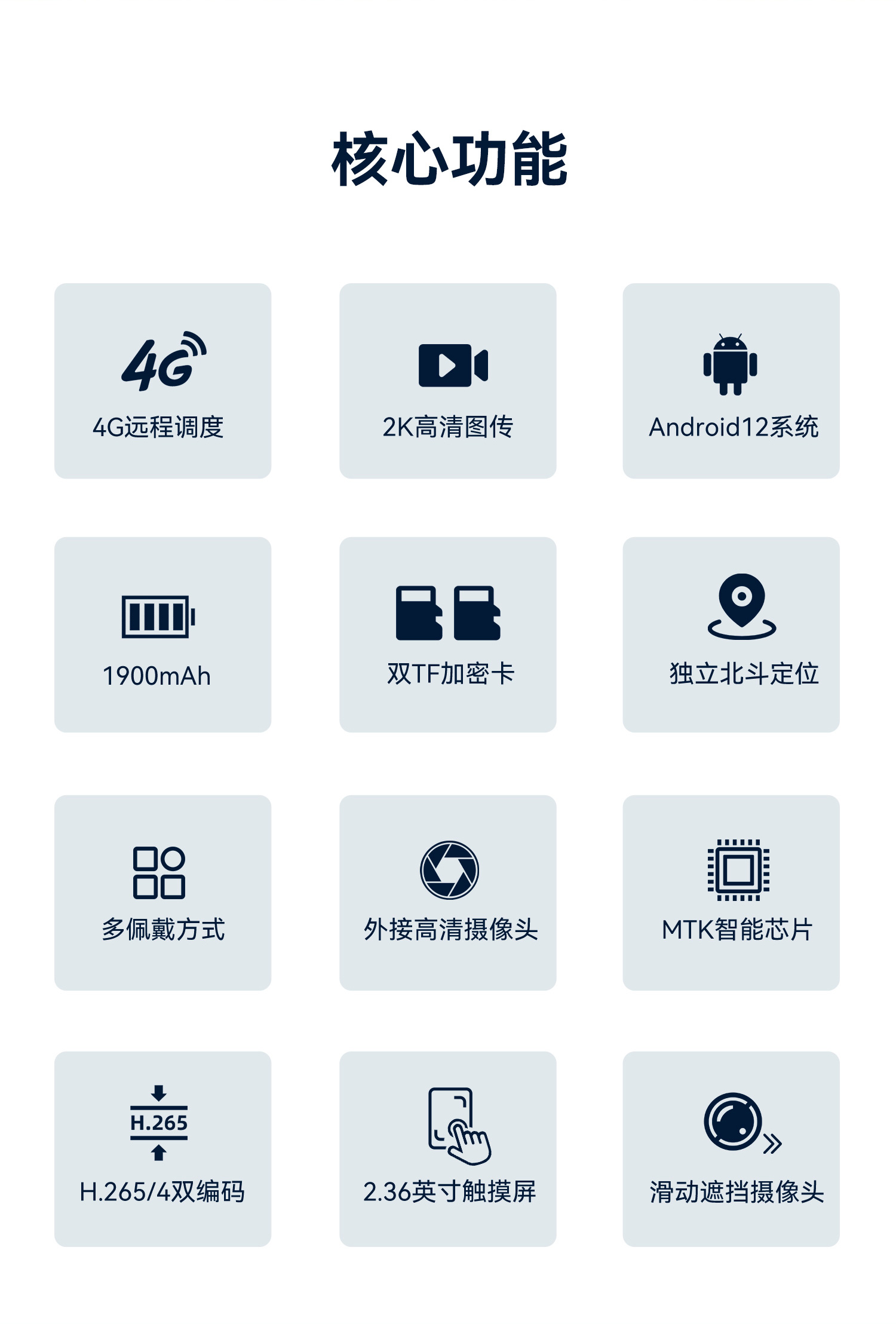 核心功能

4G

4G远程调度

2K高清图传

Android12系统

1900mAh

双TF加密卡

独立北斗定位

多佩戴方式

外接高清摄像头

MTK智能芯片

H.265

H.265/4双编码

2.36英寸触摸屏

滑动遮挡摄像头